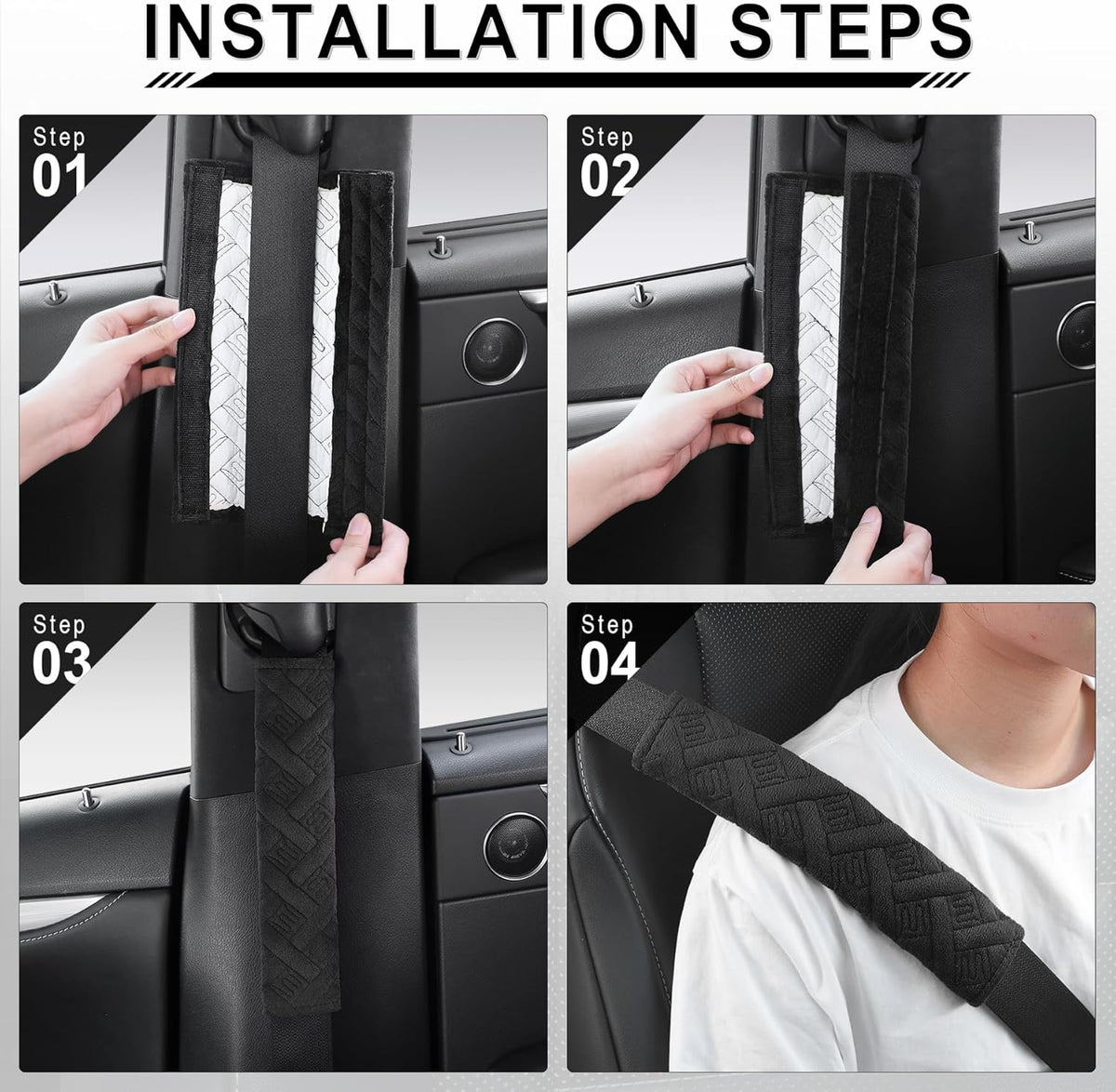 INSTALLATION STEPS

Step 01

Step 02

Step 03

Step 04